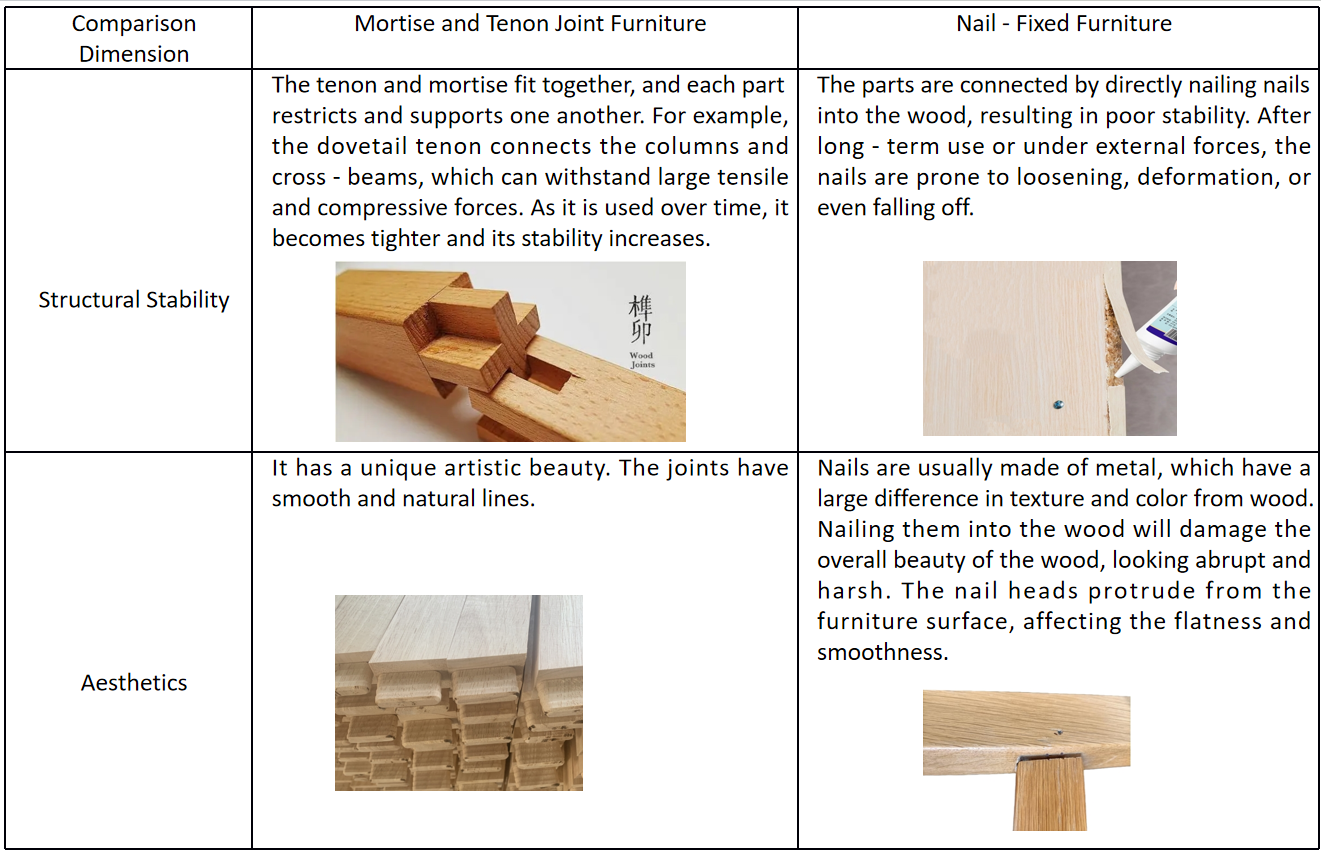 | Comparison Dimension | Mortise and Tenon Joint Furniture | Nail - Fixed Furniture |
|---|---|---|
| Structural Stability | The tenon and mortise fit together, and each part restricts and supports one another. For example, the dovetail tenon connects the columns and cross - beams, which can withstand large tensile and compressive forces. As it is used over time, it becomes tighter and its stability increases. 榫卯 Wood Joints | The parts are connected by directly nailing nails into the wood, resulting in poor stability. After long - term use or under external forces, the nails are prone to loosening, deformation, or even falling off. |
| Aesthetics | It has a unique artistic beauty. The joints have smooth and natural lines. | Nails are usually made of metal, which have a large difference in texture and color from wood. Nailing them into the wood will damage the overall beauty of the wood, looking abrupt and harsh. The nail heads protrude from the furniture surface, affecting the flatness and smoothness. |